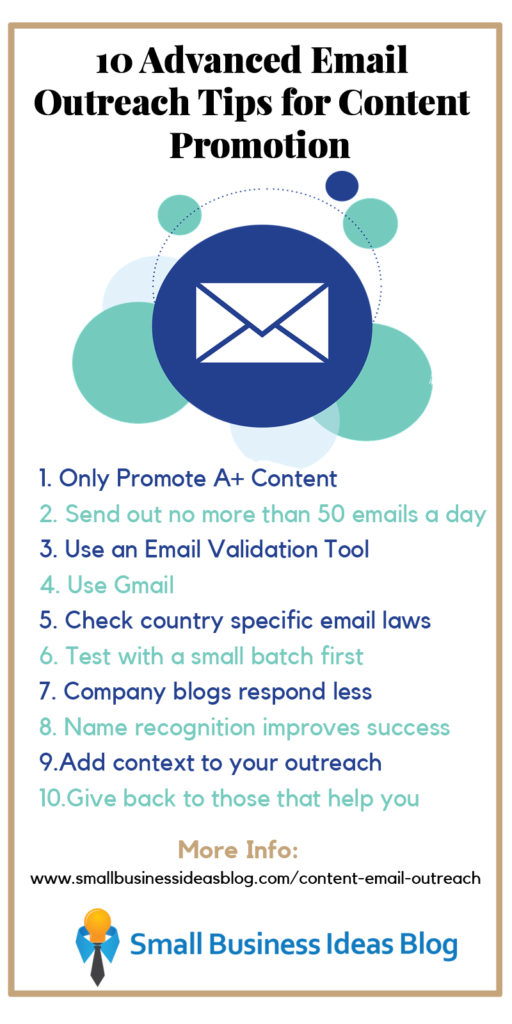 10 Advanced Email Outreach Tips for Content Promotion

1. Only Promote A+ Content
2. Send out no more than 50 emails a day
3. Use an Email Validation Tool
4. Use Gmail
5. Check country specific email laws
6. Test with a small batch first
7. Company blogs respond less
8. Name recognition improves success
9.Add context to your outreach
10.Give back to those that help you

More Info:
www.smallbusinessideasblog.com/content-email-outreach

Small Business Ideas Blog